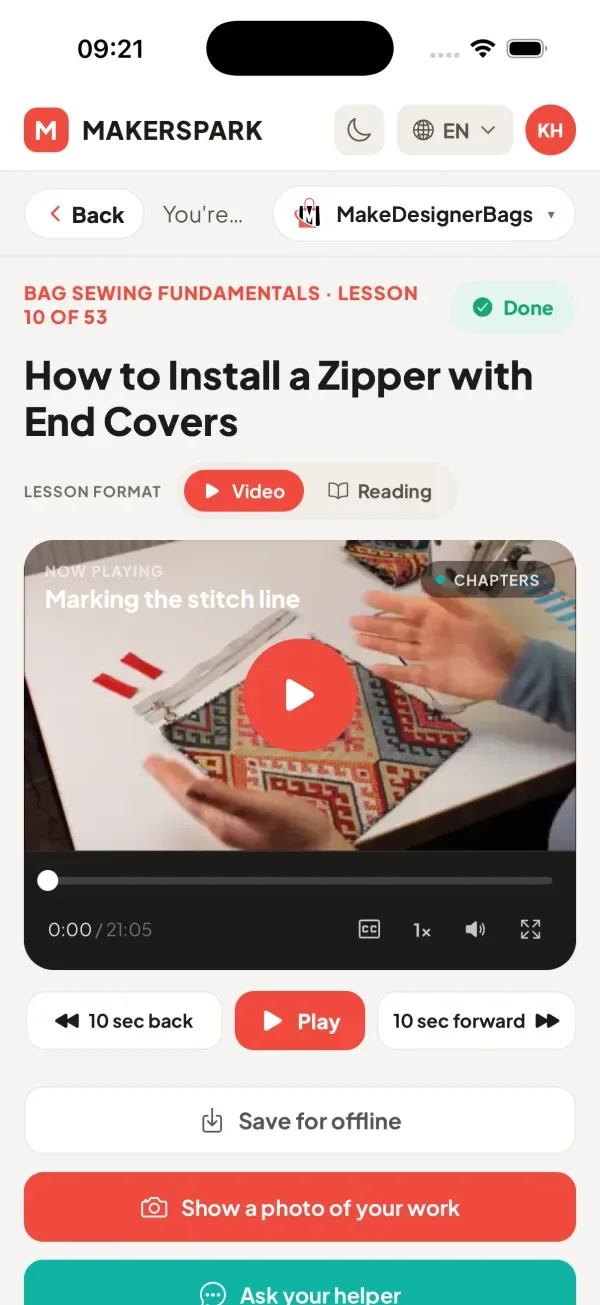 09:21

M MAKERSPARK

EN

KH

Back

You're...

MakeDesignerBags

BAG SEWING FUNDAMENTALS · LESSON 10 OF 53

Done

How to Install a Zipper with End Covers

LESSON FORMAT

Video

Reading

NOW PLAYING

Marking the stitch line

CHAPTERS

0:00 / 21:05

CC

1×

10 sec back

Play

10 sec forward

Save for offline

Show a photo of your work

Ask your helper